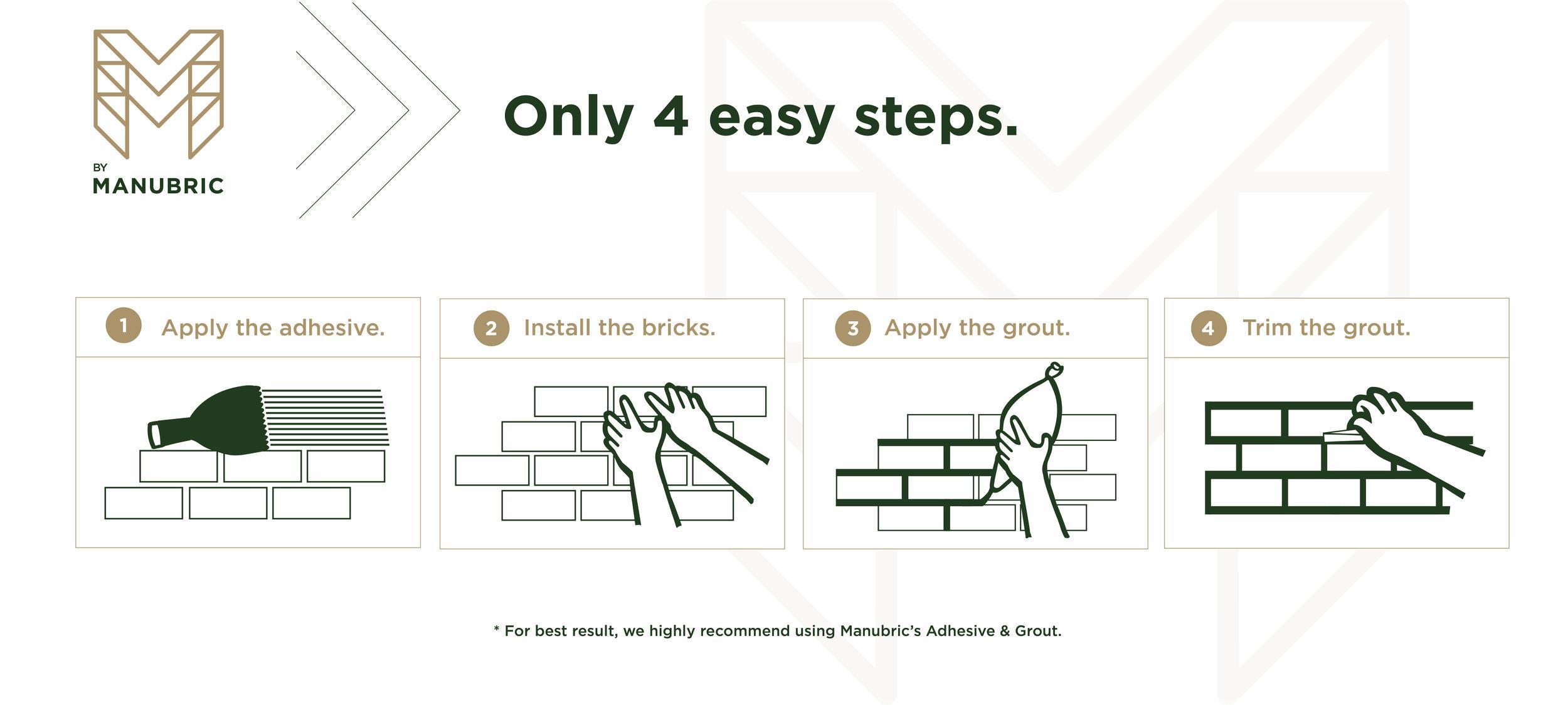 BY
MANUBRIC

Only 4 easy steps.

1 Apply the adhesive.

2 Install the bricks.

3 Apply the grout.

4 Trim the grout.

* For best result, we highly recommend using Manubric's Adhesive & Grout.